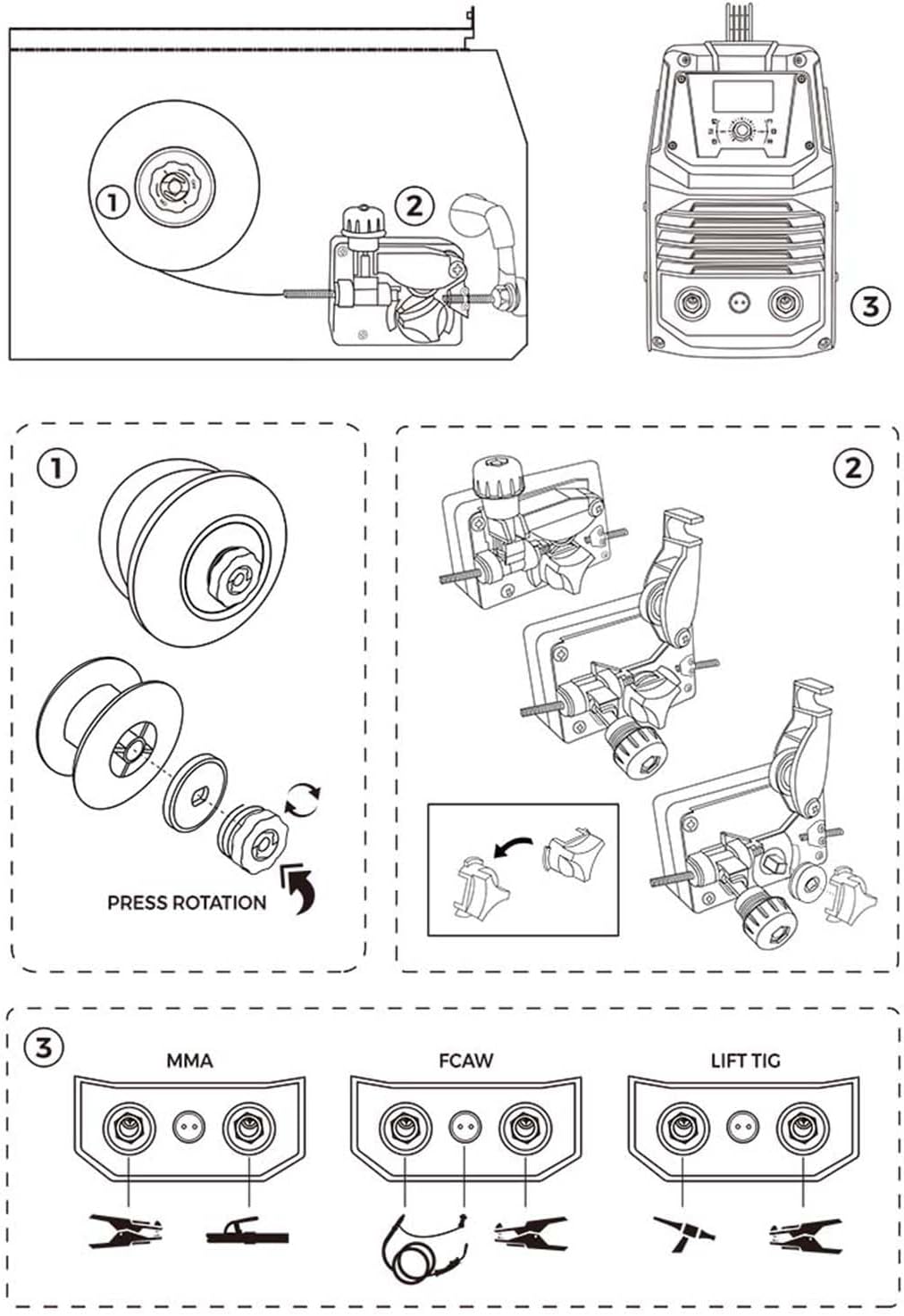 1

2

3

1

PRESS ROTATION

2

3

MMA

FCAW

LIFT TIG