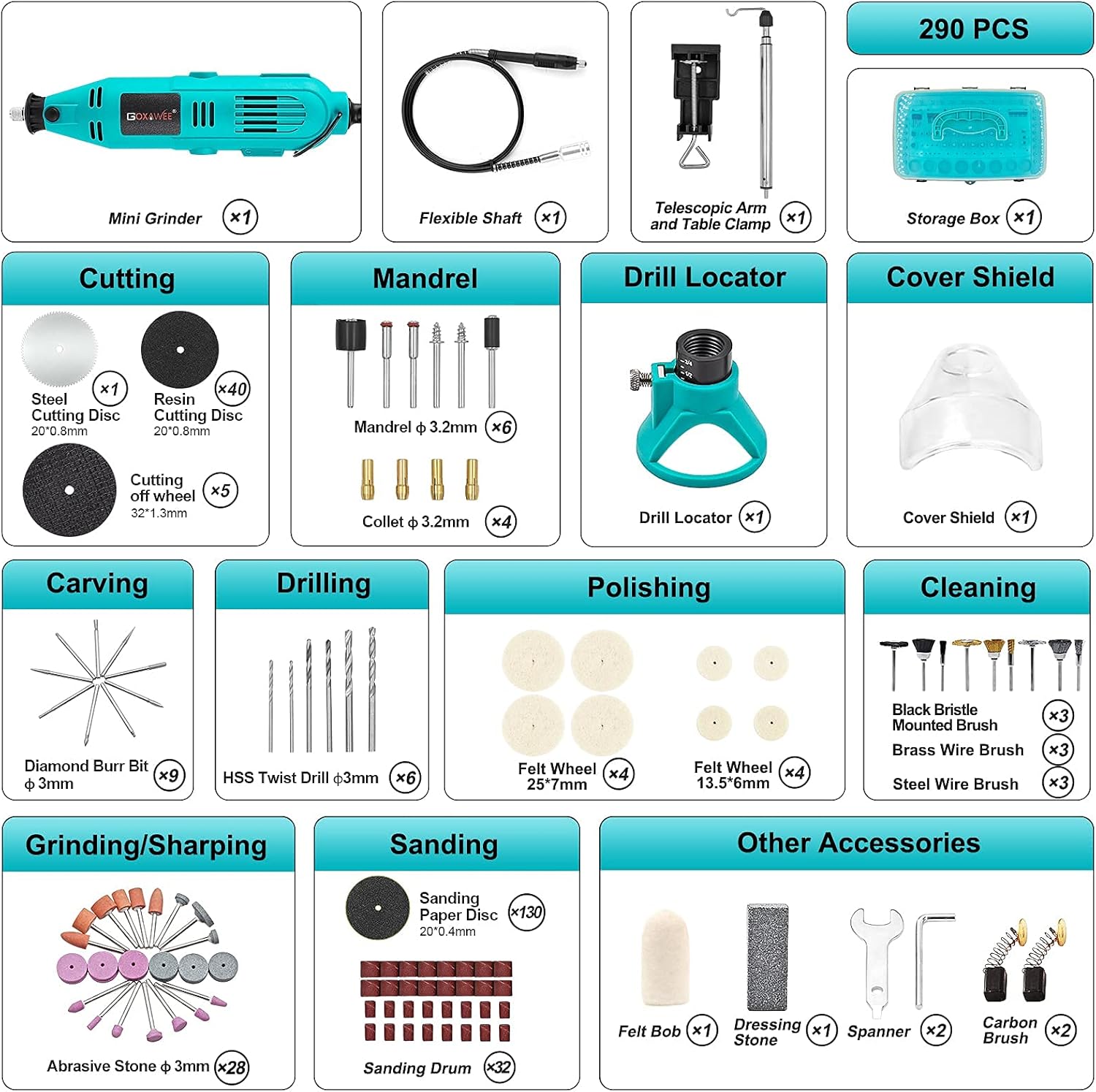 GOXAWEE

Mini Grinder ×1

Flexible Shaft ×1

Telescopic Arm and Table Clamp ×1

290 PCS

Storage Box ×1

Cutting

Steel Cutting Disc 20*0.8mm ×1

Resin Cutting Disc 20*0.8mm ×40

Cutting off wheel 32*1.3mm ×5

Mandrel

Mandrel ϕ 3.2mm ×6

Collet ϕ 3.2mm ×4

Drill Locator

Drill Locator ×1

Cover Shield

Cover Shield ×1

Carving

Diamond Burr Bit ϕ 3mm ×9

Drilling

HSS Twist Drill ϕ3mm ×6

Polishing

Felt Wheel 25*7mm ×4

Felt Wheel 13.5*6mm ×4

Cleaning

Black Bristle Mounted Brush ×3

Brass Wire Brush ×3

Steel Wire Brush ×3

Grinding/Sharping

Abrasive Stone ϕ 3mm ×28

Sanding

Sanding Paper Disc 20*0.4mm ×130

Sanding Drum ×32

Other Accessories

Felt Bob ×1

Dressing Stone ×1

Spanner ×2

Carbon Brush ×2