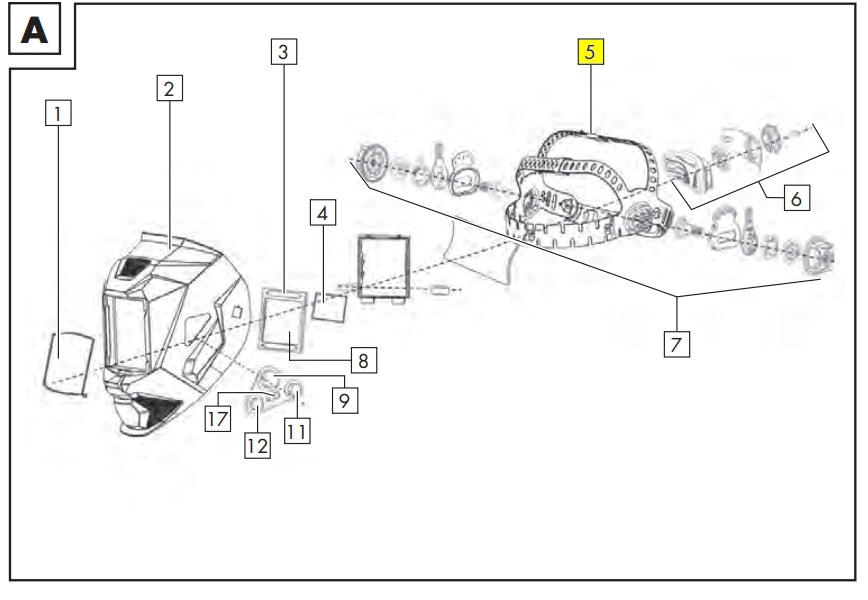 A

1
2
3
4
5
6
7
8
9
17
12
11